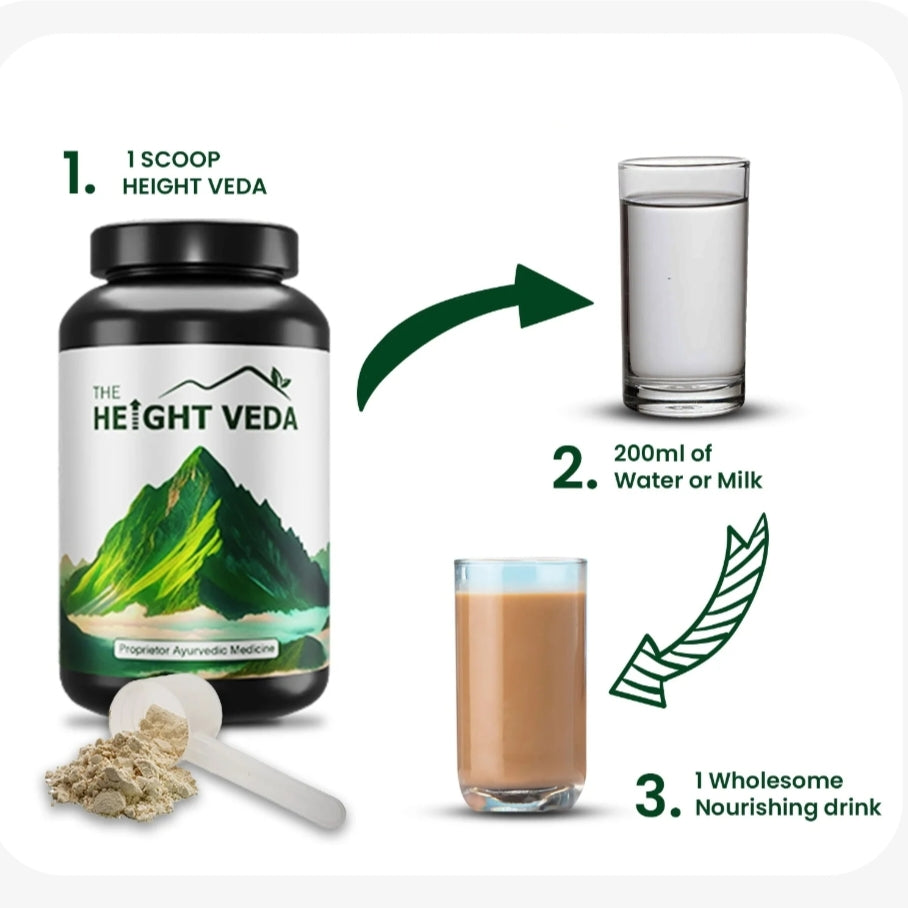 1. 1 SCOOP HEIGHT VEDA

THE HEIGHT VEDA

Proprietor Ayurvedic Medicine

2. 200ml of Water or Milk

3. 1 Wholesome Nourishing drink